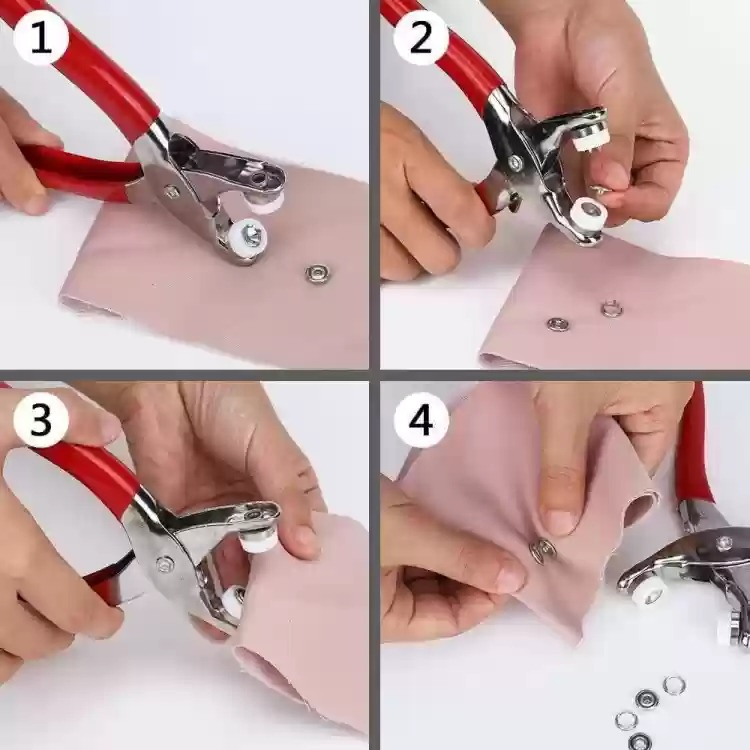 1

2

3

4